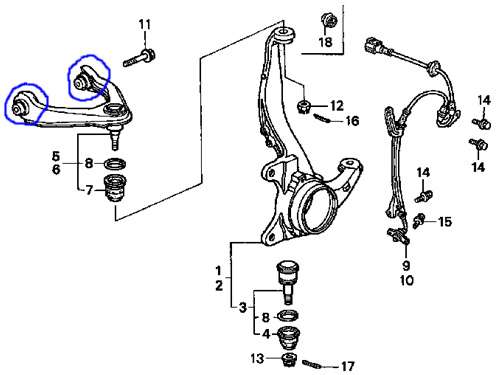 11
18
12
16
14
14
5
6
8
7
14
15
9
10
1
2
3
8
4
13
17